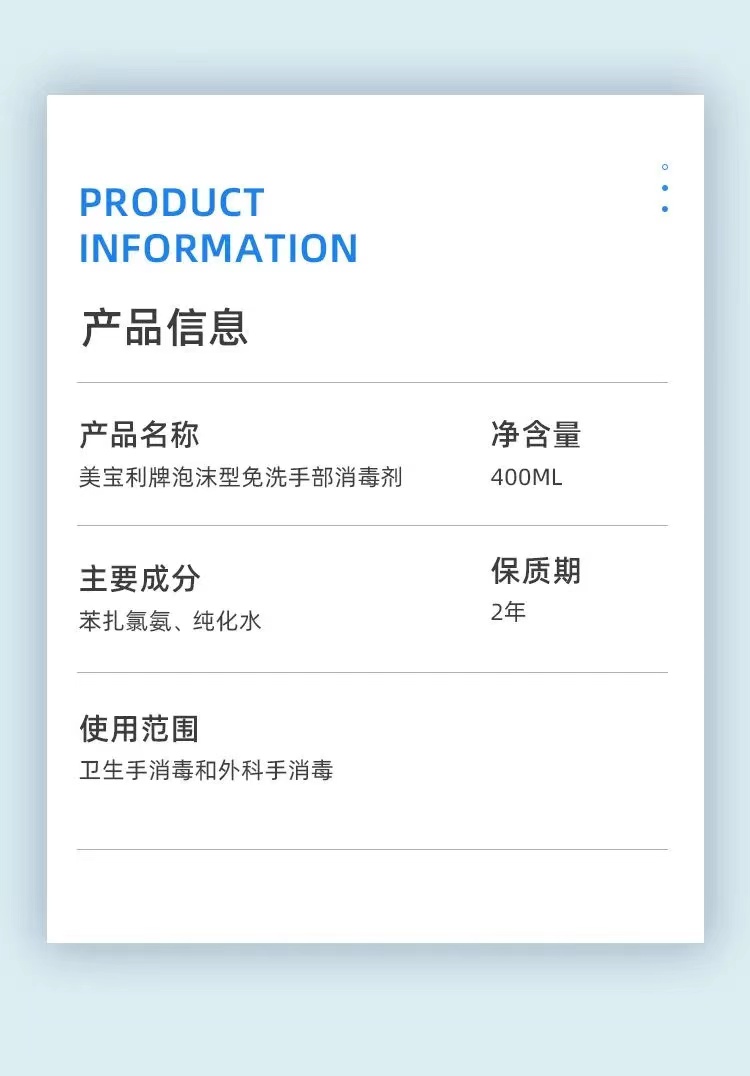 PRODUCT
INFORMATION

产品信息

产品名称
美宝利牌泡沫型免洗手部消毒剂

净含量
400ML

主要成分
苯扎氯氨、纯化水

保质期
2年

使用范围
卫生手消毒和外科手消毒